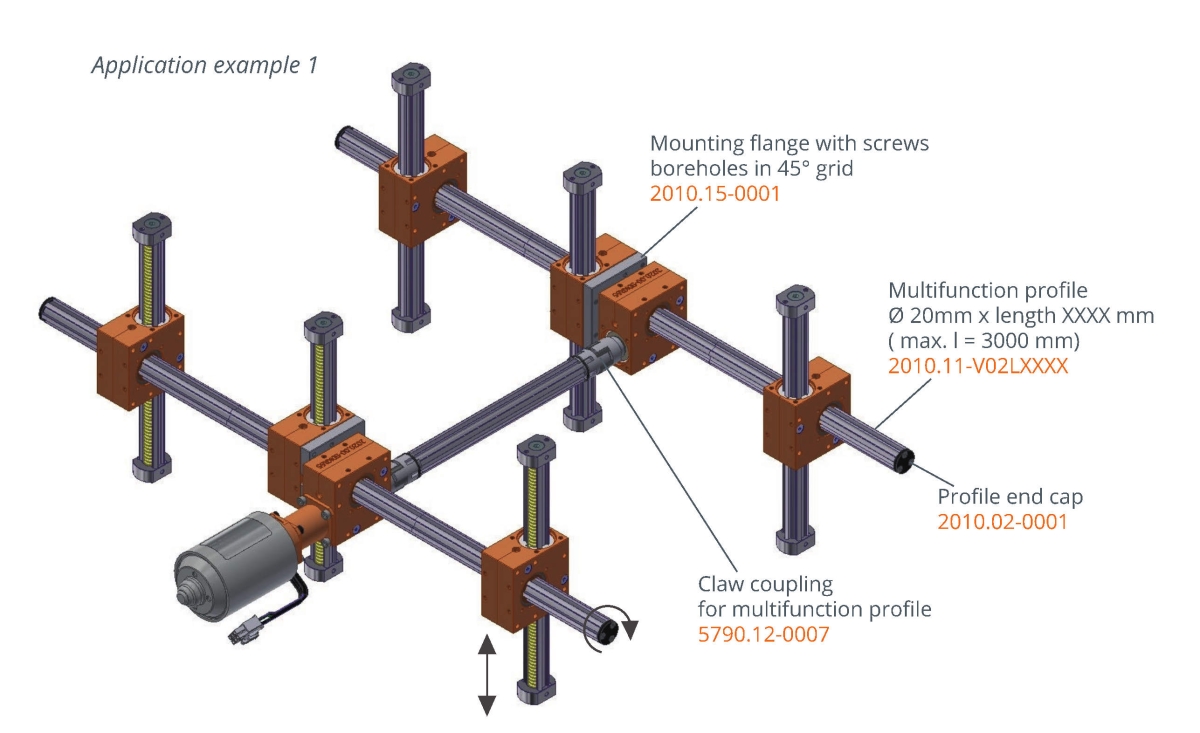 Application example 1

Mounting flange with screws boreholes in 45° grid
2010.15-0001

Multifunction profile
Ø 20mm x length XXXX mm
( max. l = 3000 mm)
2010.11-V02LXXXX

Profile end cap
2010.02-0001

Claw coupling
for multifunction profile
5790.12-0007